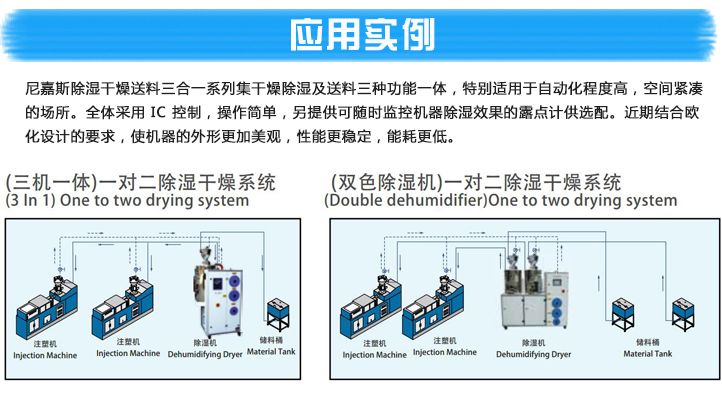 应用实例

尼嘉斯除湿干燥送料三合一系列集干燥除湿及送料三种功能一体，特别适用于自动化程度高，空间紧凑的场所。全体采用 IC 控制，操作简单，另提供可随时监控机器除湿效果的露点计供选配。近期结合欧化设计的要求，使机器的外形更加美观，性能更稳定，能耗更低。

(三机一体)一对二除湿干燥系统
(3 In 1) One to two drying system

注塑机
Injection Machine
注塑机
Injection Machine
除湿机
Dehumidifying Dryer
储料桶
Material Tank

(双色除湿机)一对二除湿干燥系统
(Double dehumidifier)One to two drying system

注塑机
Injection Machine
注塑机
Injection Machine
除湿机
Dehumidifying Dryer
储料桶
Material Tank