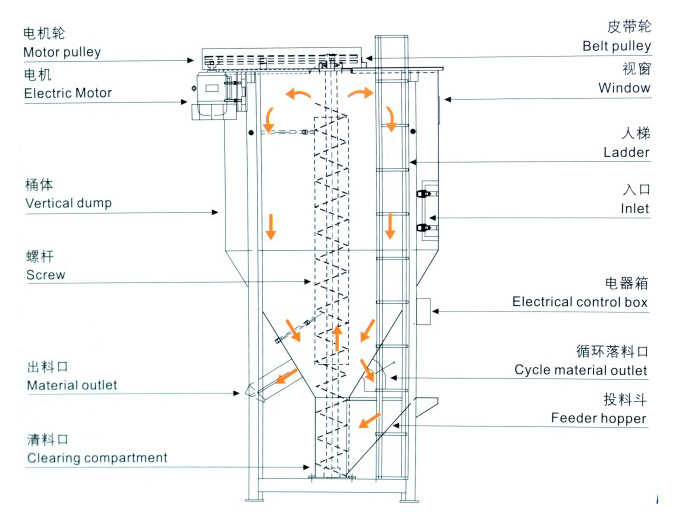 电机轮
Motor pulley
电机
Electric Motor
桶体
Vertical dump
螺杆
Screw
出料口
Material outlet
清料口
Clearing compartment

皮带轮
Belt pulley
视窗
Window
人梯
Ladder
入口
Inlet
电器箱
Electrical control box
循环落料口
Cycle material outlet
投料斗
Feeder hopper